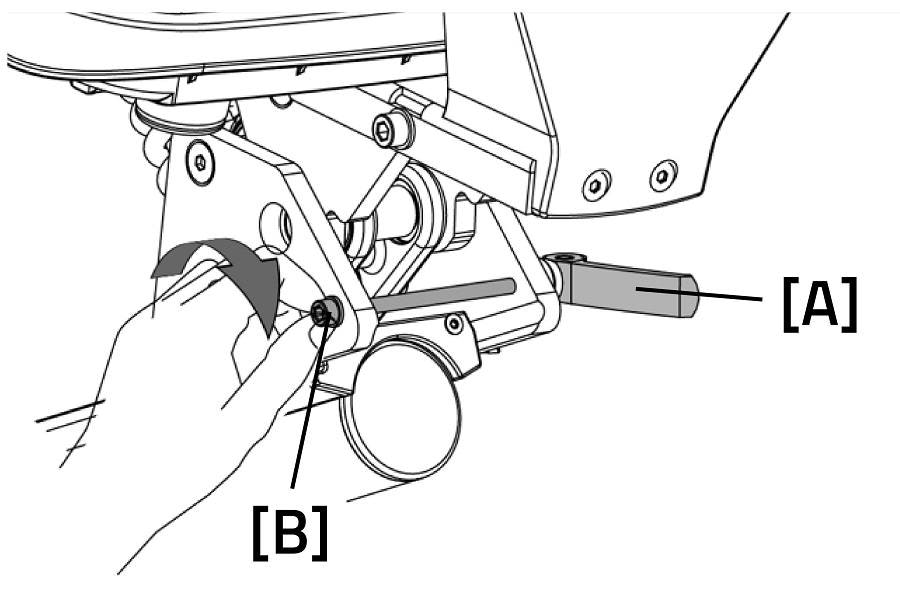 [A]
[B]