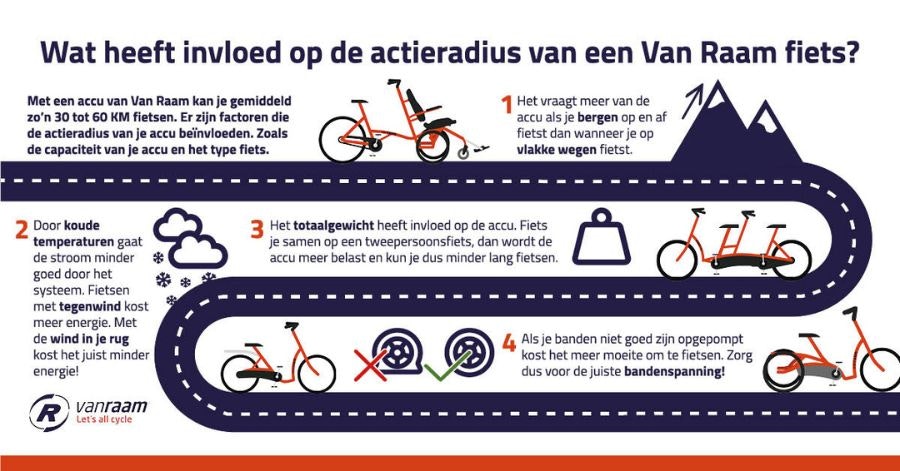 Wat heeft invloed op de actieradius van een Van Raam fiets?

Met een accu van Van Raam kan je gemiddeld zo'n 30 tot 60 KM fietsen. Er zijn factoren die de actieradius van je accu beïnvloeden. Zoals de capaciteit van je accu en het type fiets.

1 Het vraagt meer van de accu als je bergen op en af fietst dan wanneer je op vlakke wegen fietst.

2 Door koude temperaturen gaat de stroom minder goed door het systeem. Fietsen met tegenwind kost meer energie. Met de wind in je rug kost het juist minder energie!

3 Het totaalgewicht heeft invloed op de accu. Fiets je samen op een tweepersoonsfiets, dan wordt de accu meer belast en kun je dus minder lang fietsen.

4 Als je banden niet goed zijn opgepompt kost het meer moeite om te fietsen. Zorg dus voor de juiste bandenspanning!

vanraam
Let's all cycle